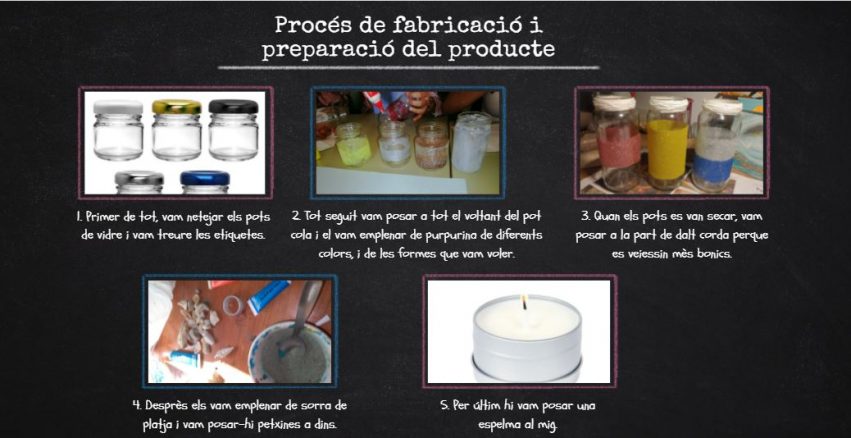 Procés de fabricació i preparació del producte

1. Primer de tot, vam netejar els pots de vidre i vam treure les etiquetes.

2. Tot seguit vam posar a tot el voltant del pot cola i el vam emplenar de purpurina de diferents colors, i de les formes que vam voler.

3. Quan els pots es van secar, vam posar a la part de dalt corda perque es veiessin mès bonics.

4. Desprès els vam emplenar de sorra de platja i vam posar-hi petxines a dins.

5. Per últim hi vam posar una espelma al mig.